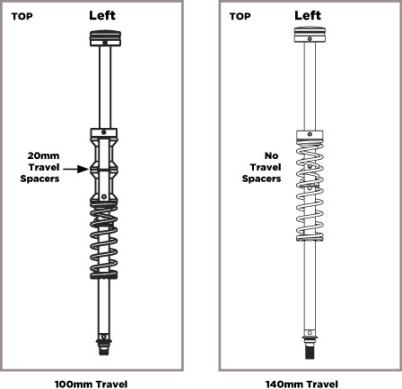 TOP
Left

20mm
Travel
Spacers

100mm Travel

TOP
Left

No
Travel
Spacers

140mm Travel