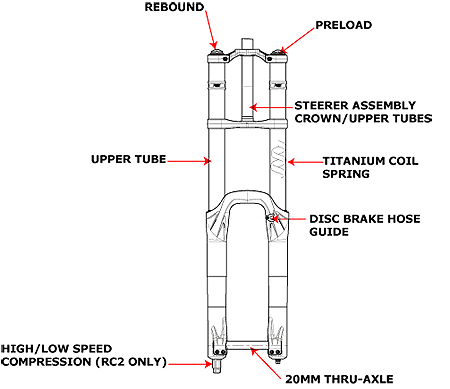 REBOUND

PRELOAD

STEERER ASSEMBLY CROWN/UPPER TUBES

UPPER TUBE

TITANIUM COIL SPRING

DISC BRAKE HOSE GUIDE

HIGH/LOW SPEED COMPRESSION (RC2 ONLY)

20MM THRU-AXLE