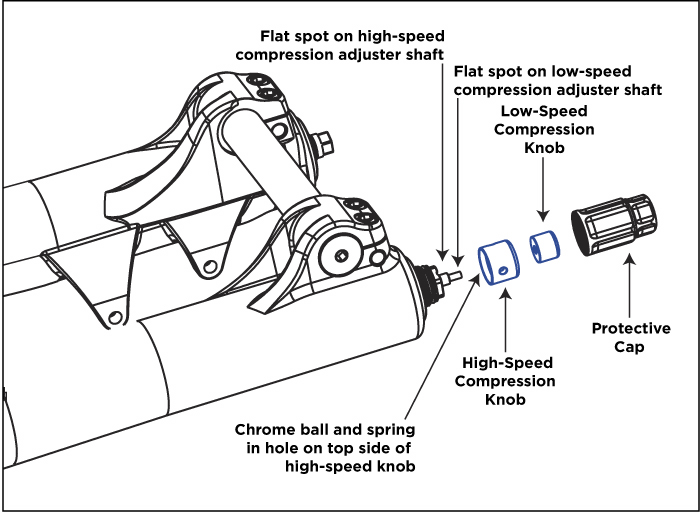 Flat spot on high-speed compression adjuster shaft

Flat spot on low-speed compression adjuster shaft

Low-Speed Compression Knob

Protective Cap

High-Speed Compression Knob

Chrome ball and spring in hole on top side of high-speed knob