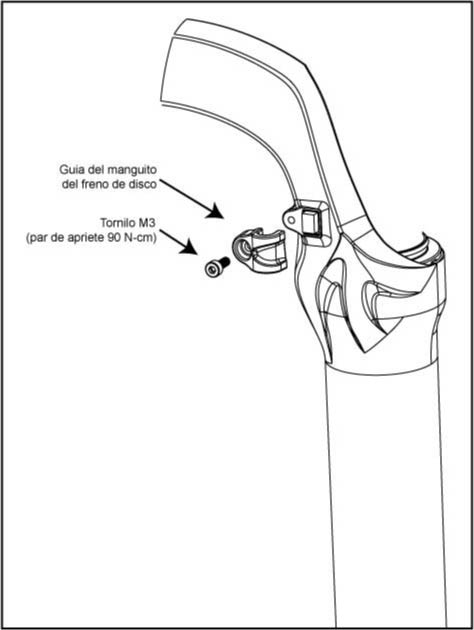 Guia del manguito
del freno de disco

Tornilo M3
(par de apriete 90 N-cm)