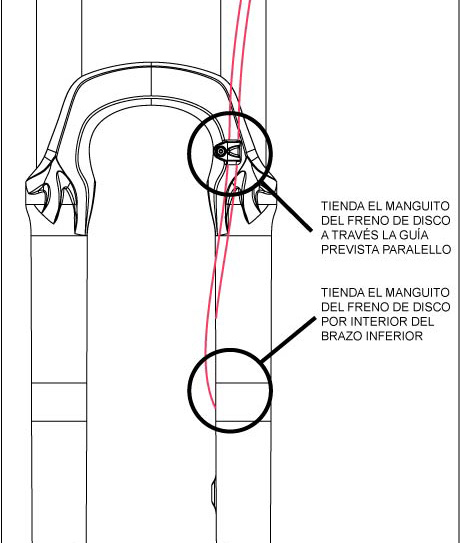 TIENDA EL MANGUITO DEL FRENO DE DISCO A TRAVÉS LA GUÍA PREVISTA PARALELLO

TIENDA EL MANGUITO DEL FRENO DE DISCO POR INTERIOR DEL BRAZO INFERIOR