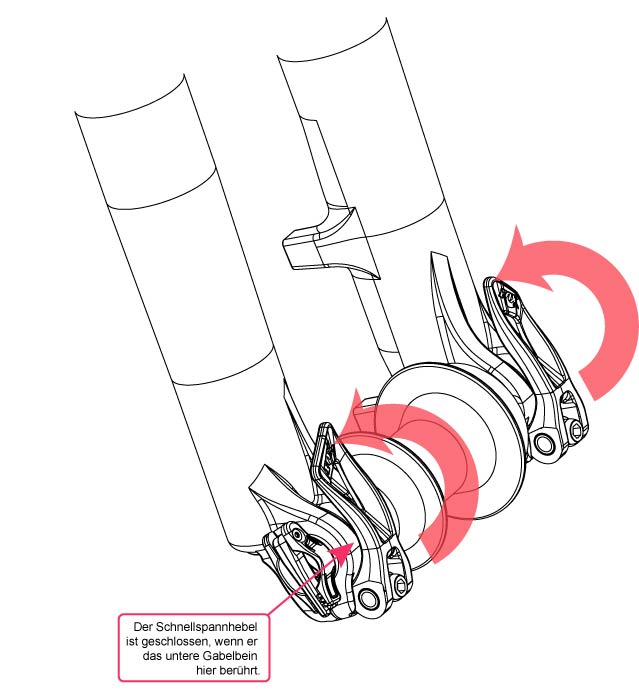 Der Schnellspannhebel ist geschlossen, wenn er das untere Gabelbein hier berührt.