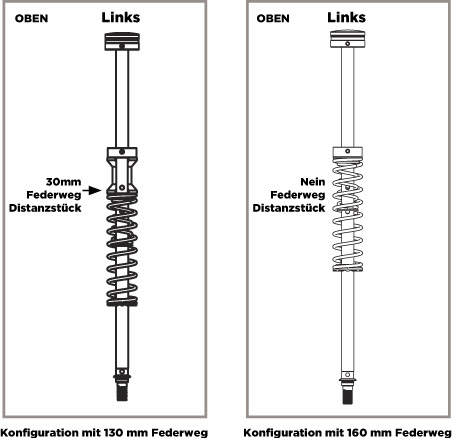 OBEN

Links

30mm
Federweg
Distanzstück

Konfiguration mit 130 mm Federweg

OBEN

Links

Nein
Federweg
Distanzstück

Konfiguration mit 160 mm Federweg