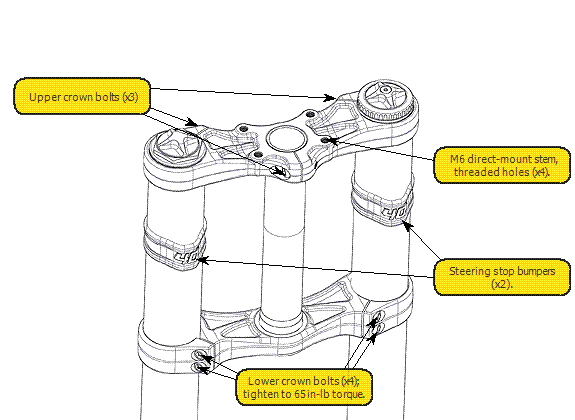 Upper crown bolts (x3)

M6 direct-mount stem, threaded holes (x4).

40

40

Steering stop bumpers (x2).

Lower crown bolts (x4); tighten to 65 in-lb torque.