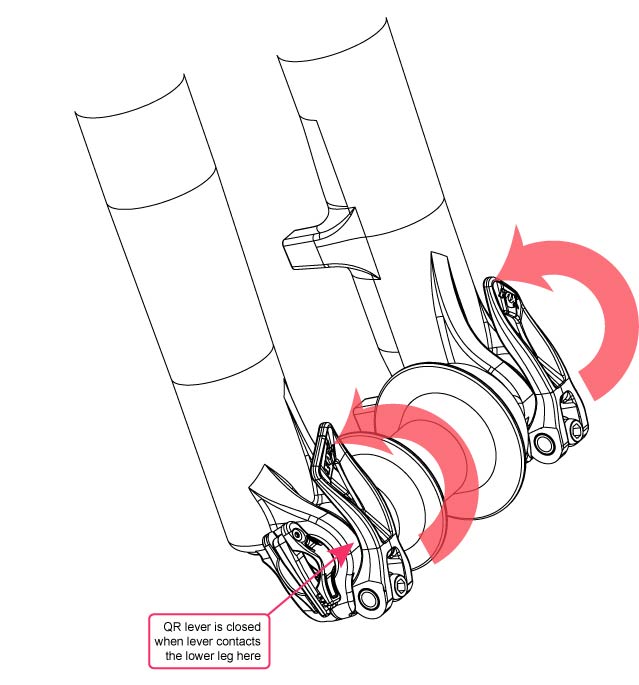 QR lever is closed when lever contacts the lower leg here