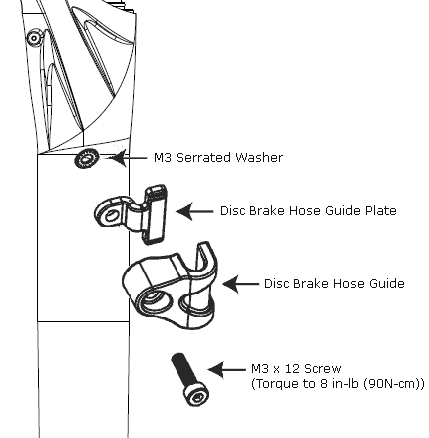 M3 Serrated Washer

Disc Brake Hose Guide Plate

Disc Brake Hose Guide

M3 x 12 Screw
(Torque to 8 in-lb (90N-cm))